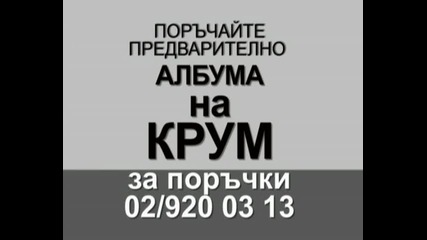 ПОРЪЧАЙТЕ ПРЕДВАРИТЕЛНО
АЛБУМА
на
КРУМ
за поръчки
02/920 03 13