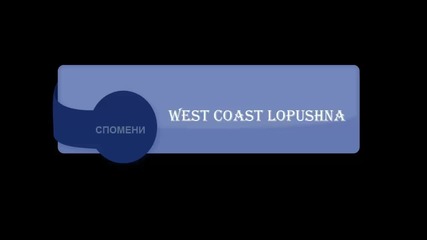 СПОМЕНИ

WEST COAST LOPUSHNA